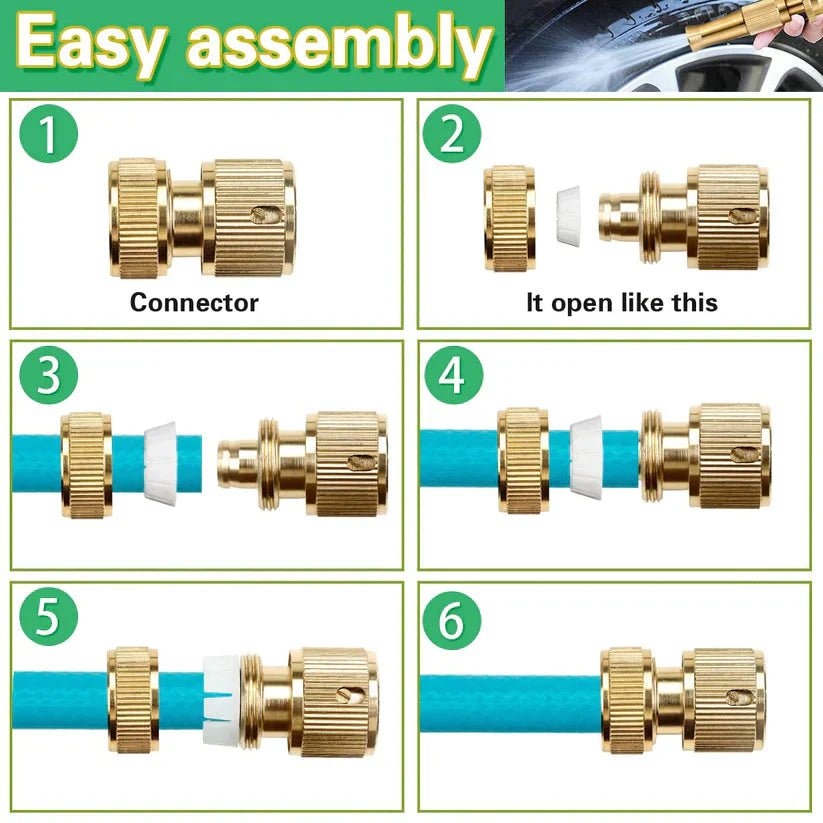 Easy assembly

1

Connector

2

It open like this

3

4

5

6