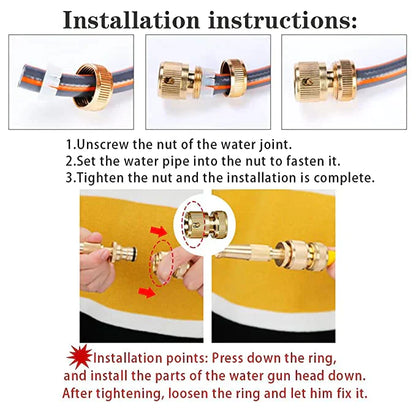 Installation instructions:

1.Unscrew the nut of the water joint.
2.Set the water pipe into the nut to fasten it.
3.Tighten the nut and the installation is complete.

Installation points: Press down the ring, and install the parts of the water gun head down. After tightening, loosen the ring and let him fix it.