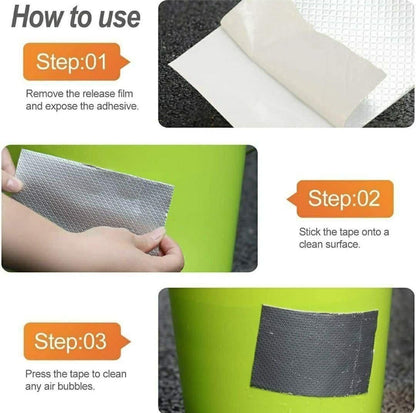 How to use

Step:01

Remove the release film and expose the adhesive.

Step:02

Stick the tape onto a clean surface.

Step:03

Press the tape to clean any air bubbles.