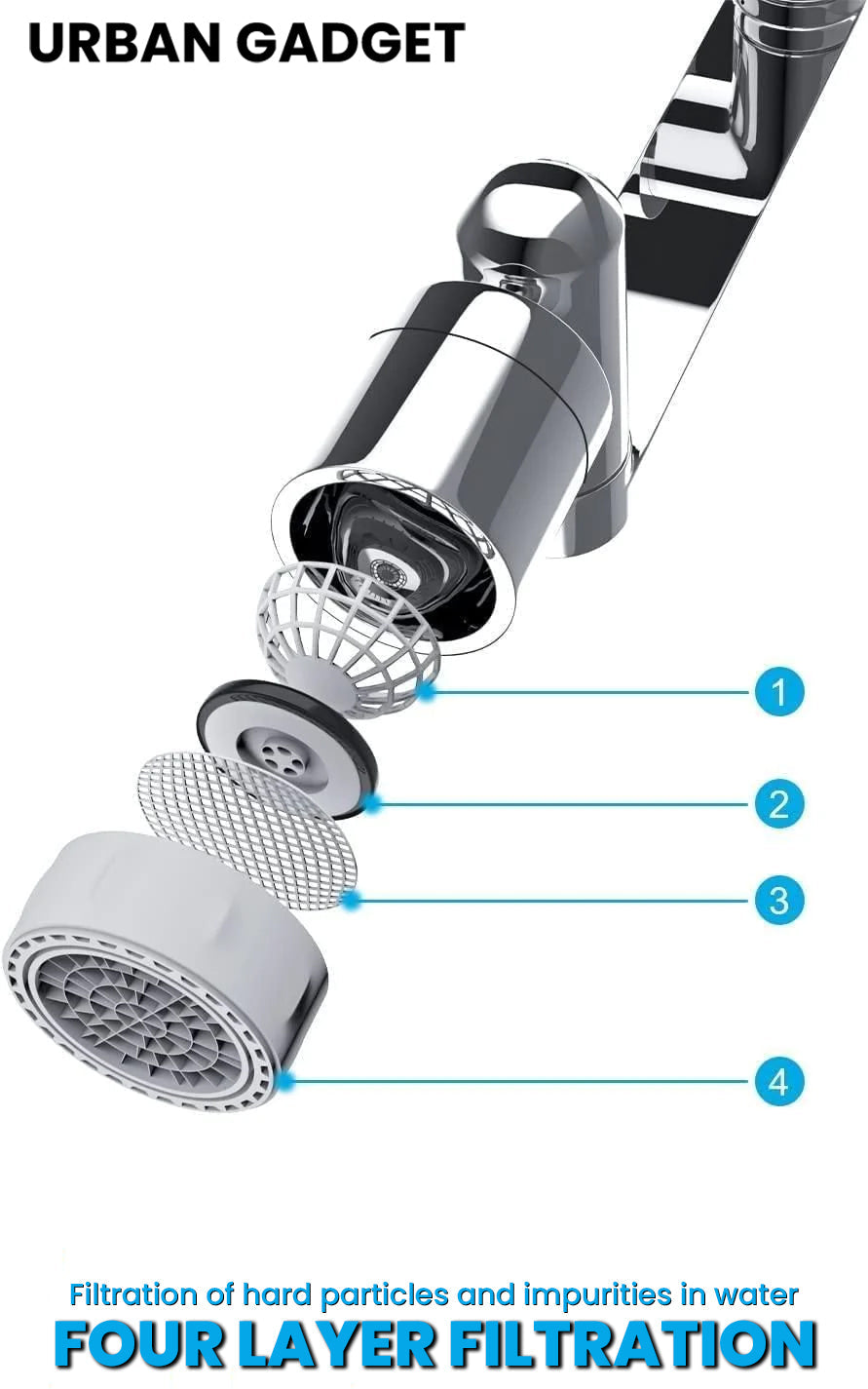 URBAN GADGET

1

2

3

4

Filtration of hard particles and impurities in water

FOUR LAYER FILTRATION